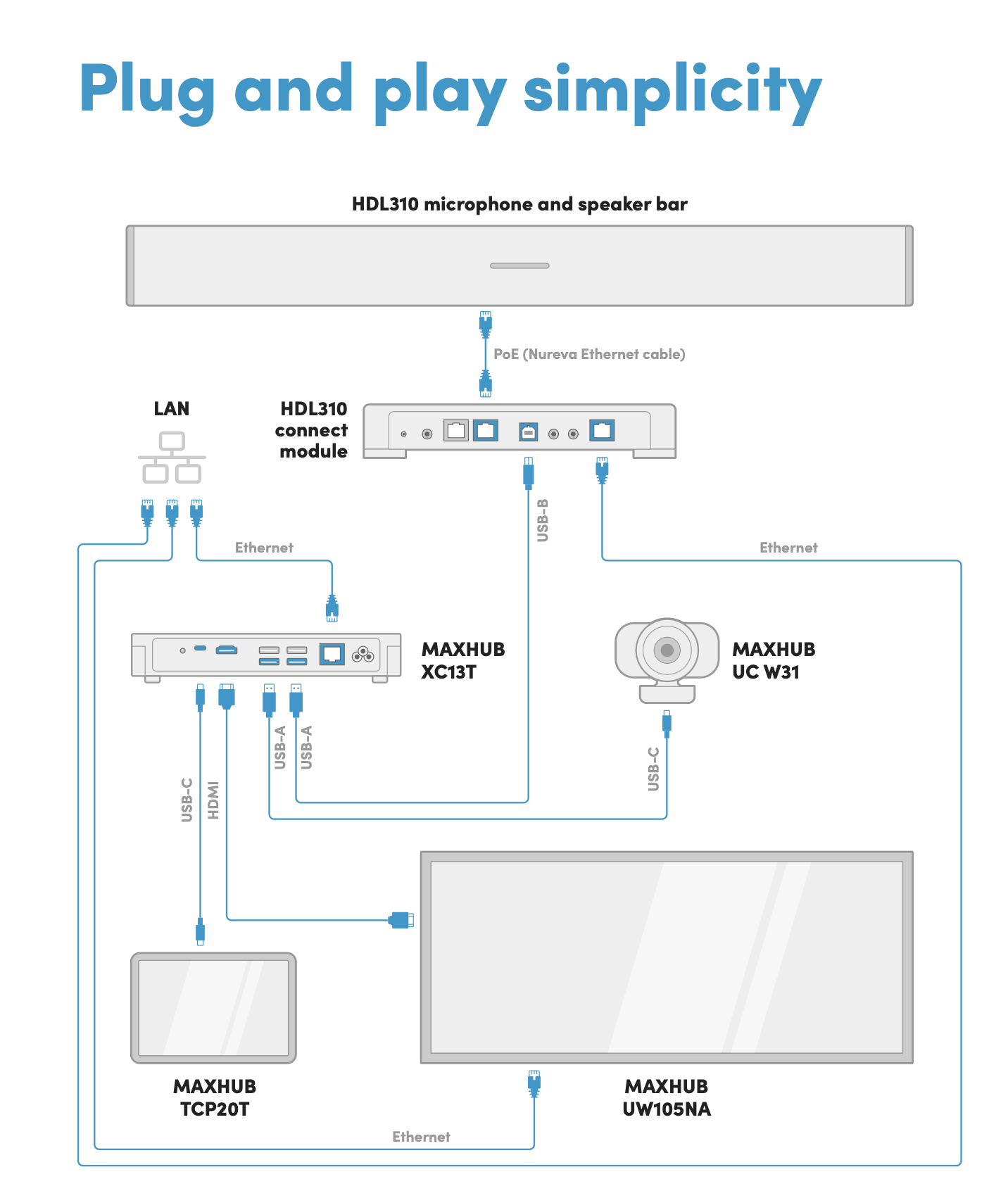 Plug and play simplicity

HDL310 microphone and speaker bar

PoE (Nureva Ethernet cable)

LAN

HDL310 connect module

USB-B

Ethernet

Ethernet

MAXHUB XC13T

MAXHUB UC W31

USB-A

USB-A

USB-C

USB-C

HDMI

MAXHUB TCP20T

MAXHUB UW105NA

Ethernet